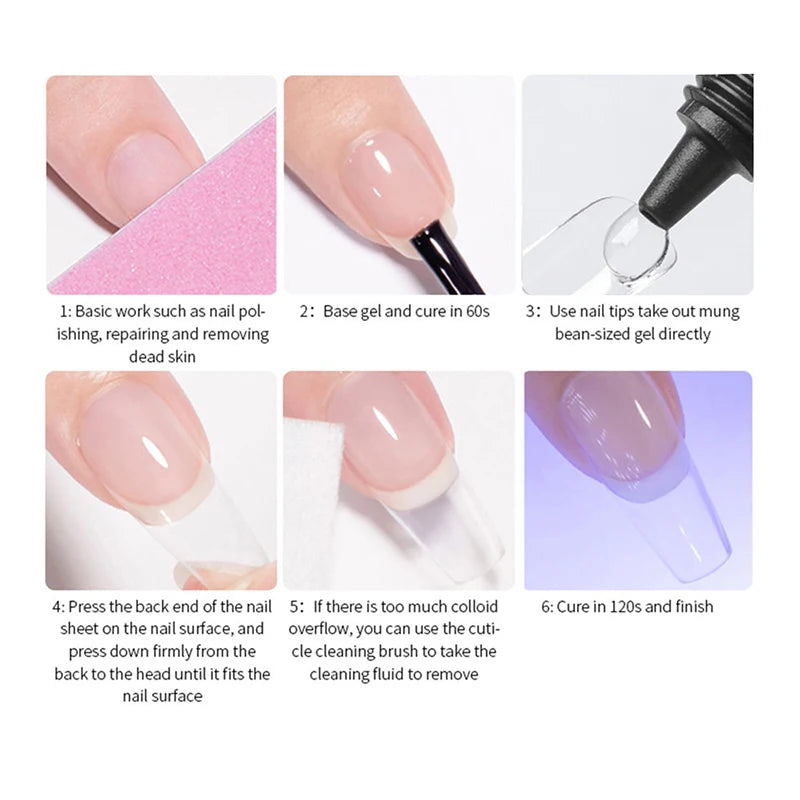 1: Basic work such as nail polishing, repairing and removing dead skin

2：Base gel and cure in 60s

3：Use nail tips take out mung bean-sized gel directly

4: Press the back end of the nail sheet on the nail surface, and press down firmly from the back to the head until it fits the nail surface

5：If there is too much colloid overflow, you can use the cuticle cleaning brush to take the cleaning fluid to remove

6: Cure in 120s and finish